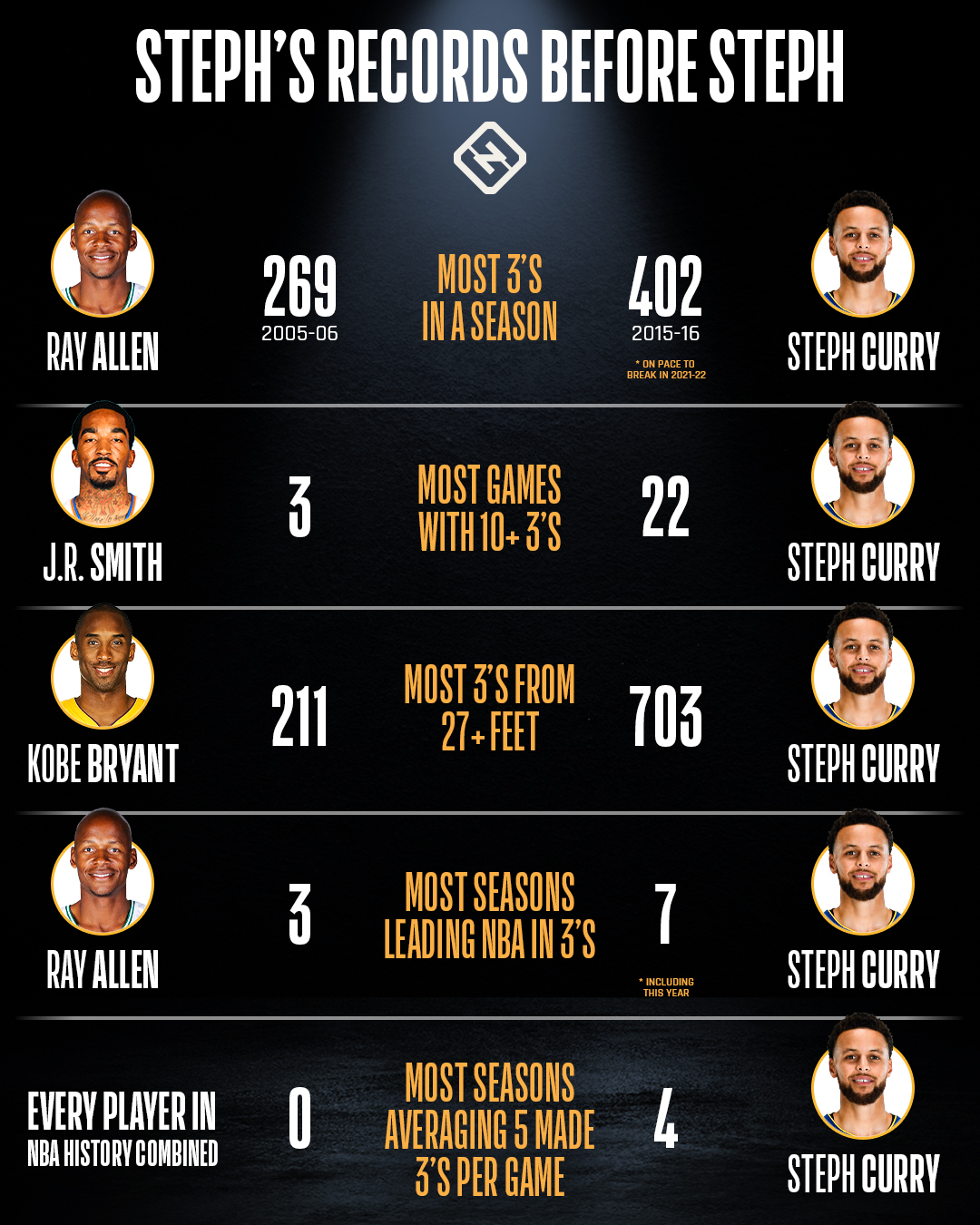 STEPH'S RECORDS BEFORE STEPH

RAY ALLEN
269
2005-06
MOST 3'S IN A SEASON
402
2015-16
* ON PACE TO BREAK IN 2021-22
STEPH CURRY

J.R. SMITH
3
MOST GAMES WITH 10+ 3'S
22
STEPH CURRY

KOBE BRYANT
211
MOST 3'S FROM 27+ FEET
703
STEPH CURRY

RAY ALLEN
3
MOST SEASONS LEADING NBA IN 3'S
7
* INCLUDING THIS YEAR
STEPH CURRY

EVERY PLAYER IN NBA HISTORY COMBINED
0
MOST SEASONS AVERAGING 5 MADE 3'S PER GAME
4
STEPH CURRY